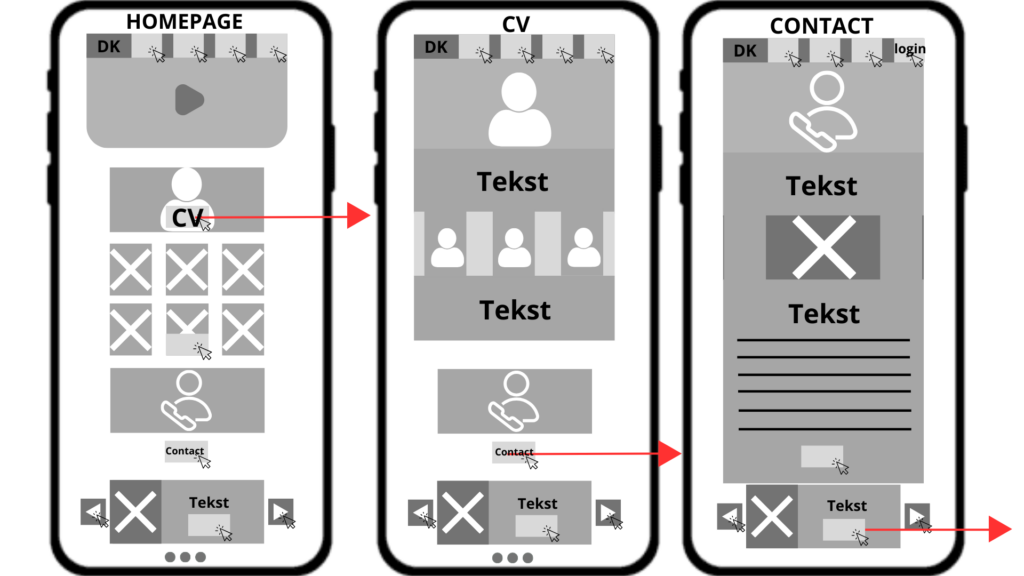 HOMEPAGE

DK

CV

Contact

Tekst

CV

DK

Tekst

Tekst

Contact

Tekst

CONTACT

DK

login

Tekst

Tekst

Tekst